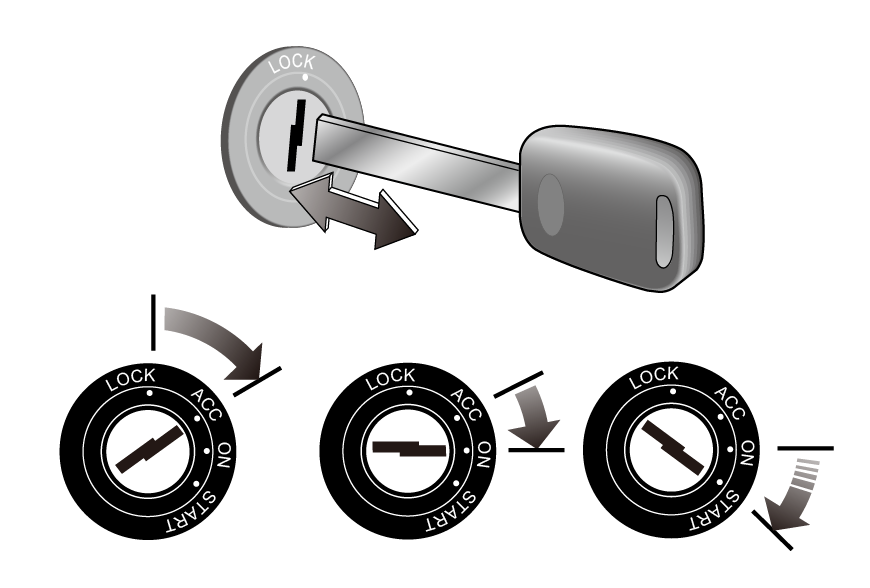 LOCK

LOCK
ACC
ON
START

LOCK
ACC
ON
START

LOCK
ACC
ON
START